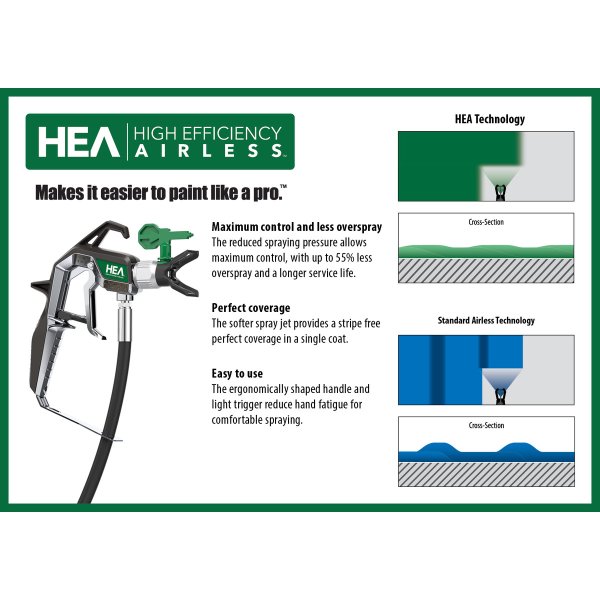 HEA | HIGH EFFICIENCY AIRLESS™

Makes it easier to paint like a pro.™

HEA

Maximum control and less overspray
The reduced spraying pressure allows maximum control, with up to 55% less overspray and a longer service life.

Perfect coverage
The softer spray jet provides a stripe free perfect coverage in a single coat.

Easy to use
The ergonomically shaped handle and light trigger reduce hand fatigue for comfortable spraying.

HEA Technology

Cross-Section

Standard Airless Technology

Cross-Section