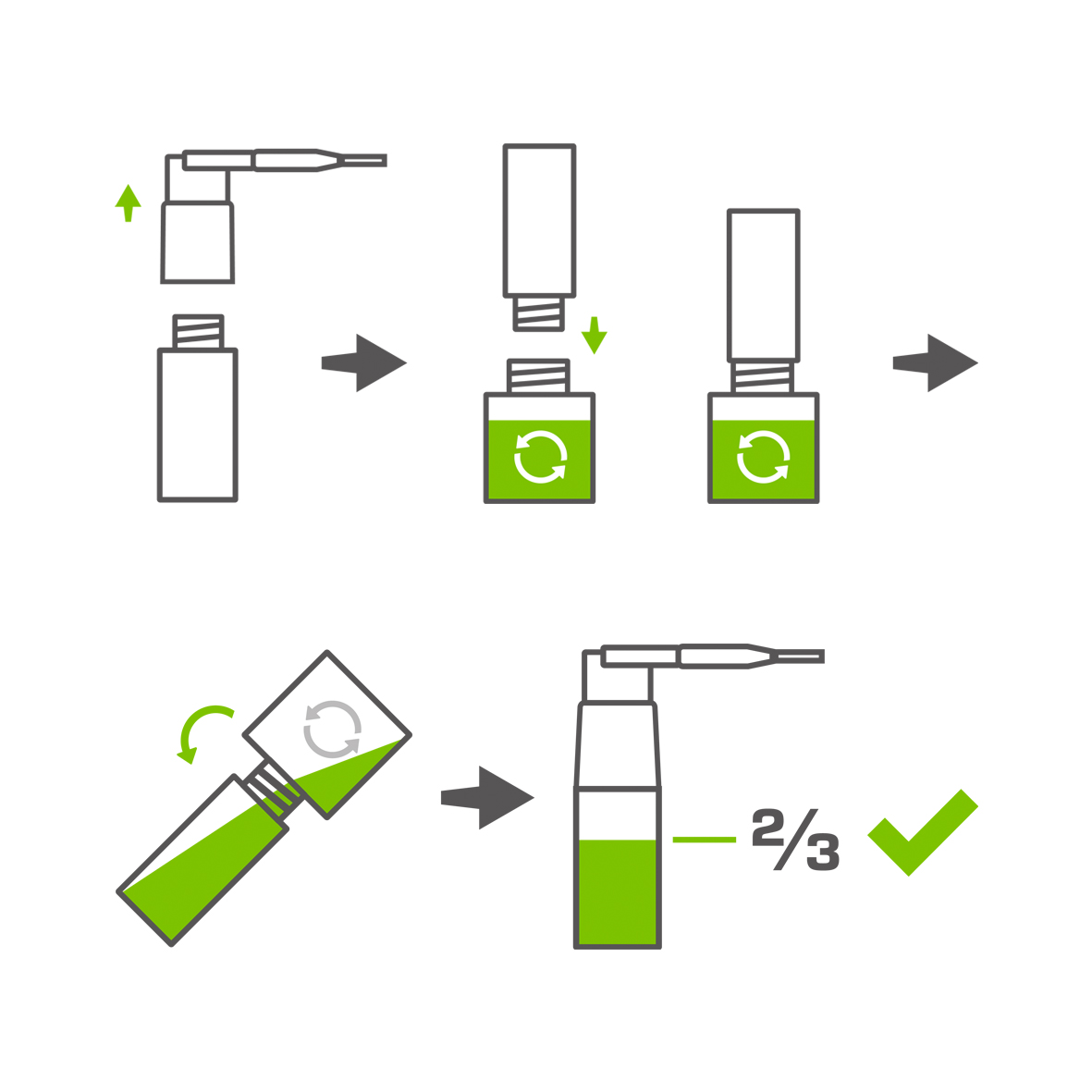 $\frac{2}{3}$