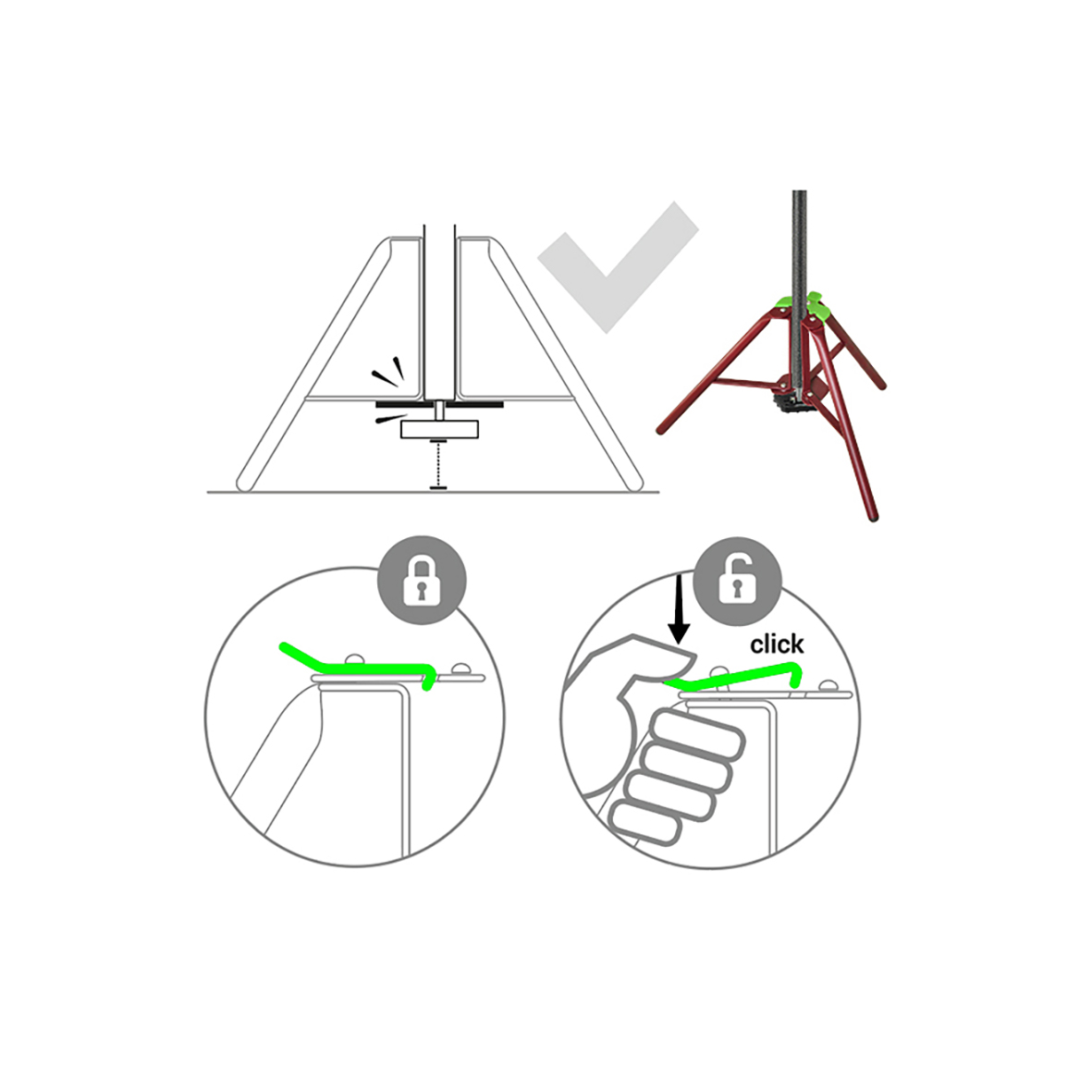 click